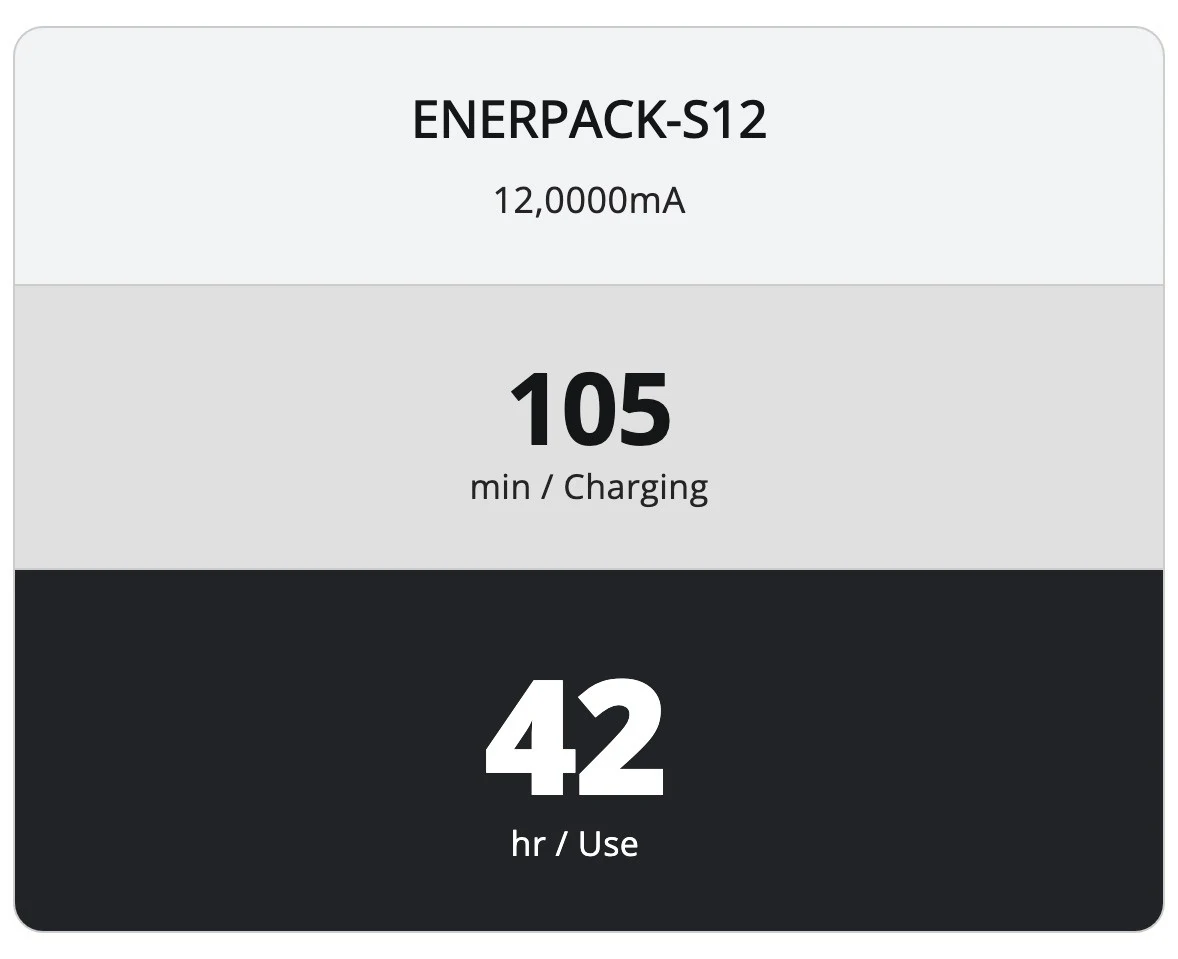 ENERPACK-S12

12,0000mA

105

min / Charging

42

hr / Use