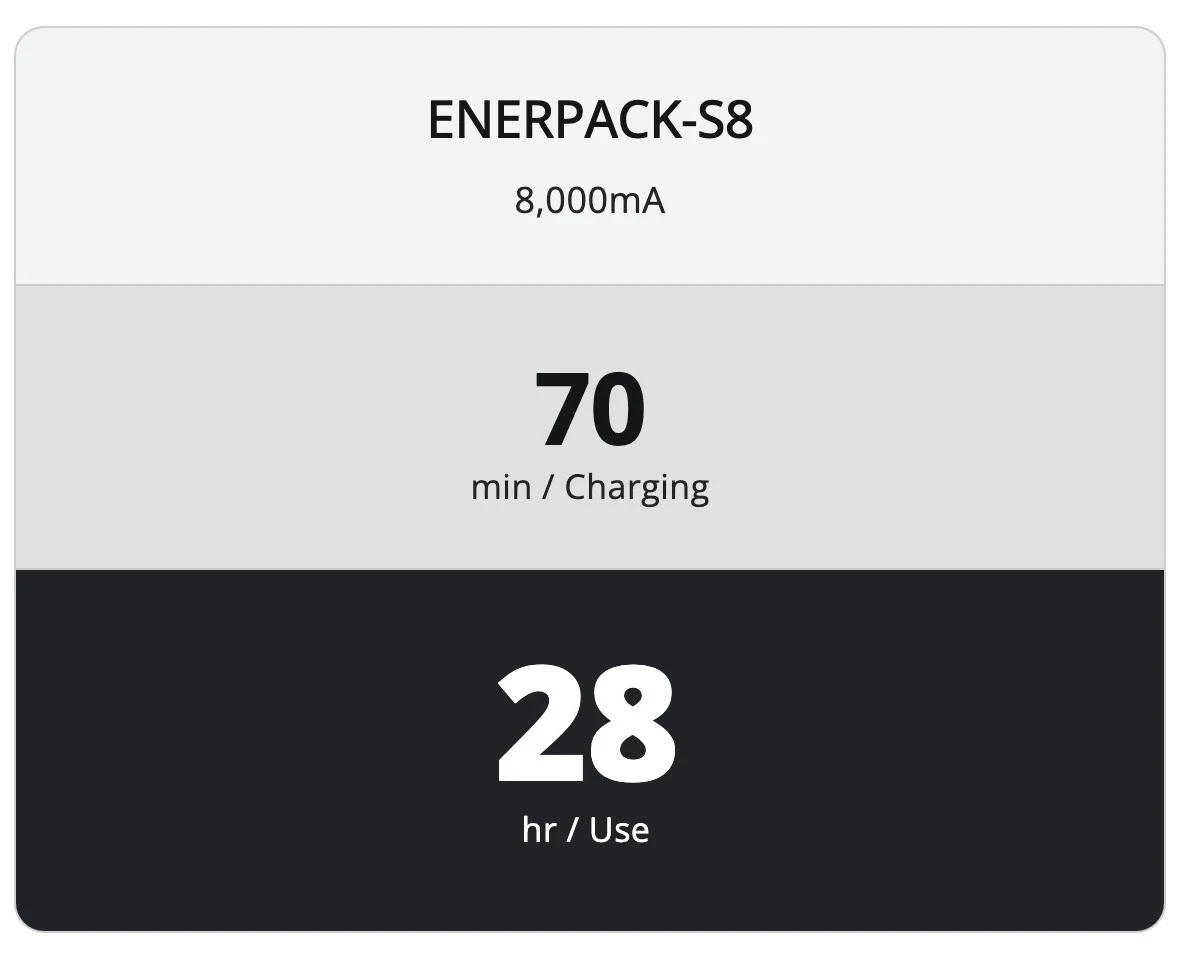 ENERPACK-S8

8,000mA

70

min / Charging

28

hr / Use